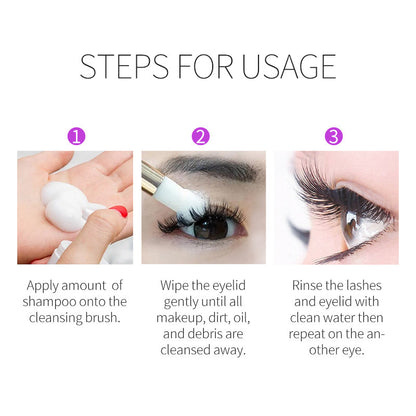 STEPS FOR USAGE

1

Apply amount of shampoo onto the cleansing brush.

2

Wipe the eyelid gently until all makeup, dirt, oil, and debris are cleansed away.

3

Rinse the lashes and eyelid with clean water then repeat on the another eye.